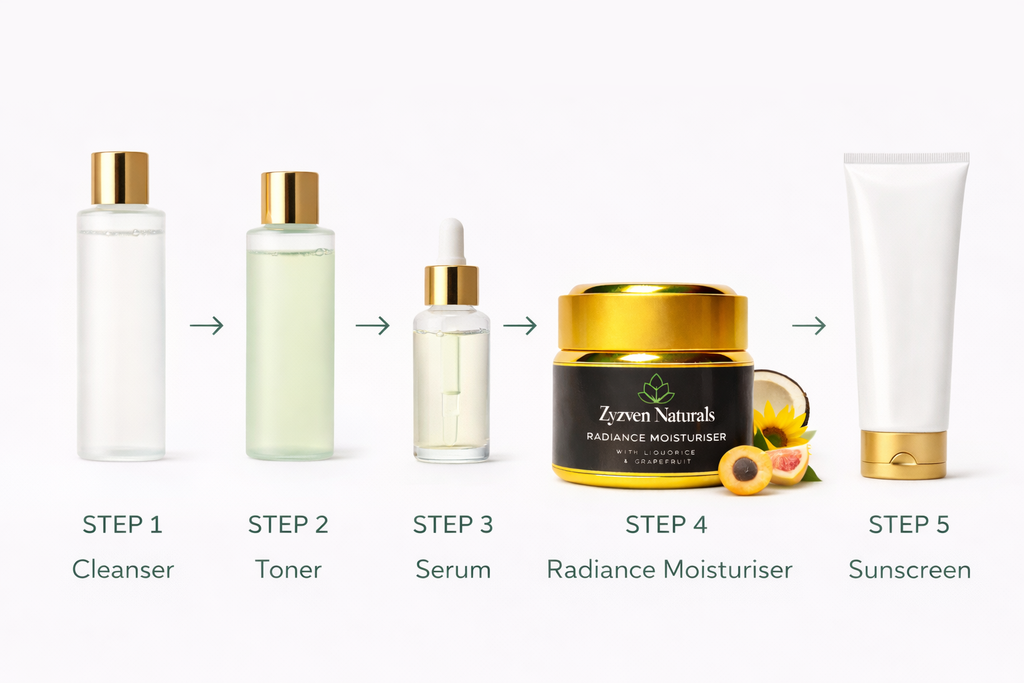 Zyzven Naturals
RADIANCE MOISTURISER
WITH LIQUORICE & GRAPEFRUIT

STEP 1
Cleanser

STEP 2
Toner

STEP 3
Serum

STEP 4
Radiance Moisturiser

STEP 5
Sunscreen